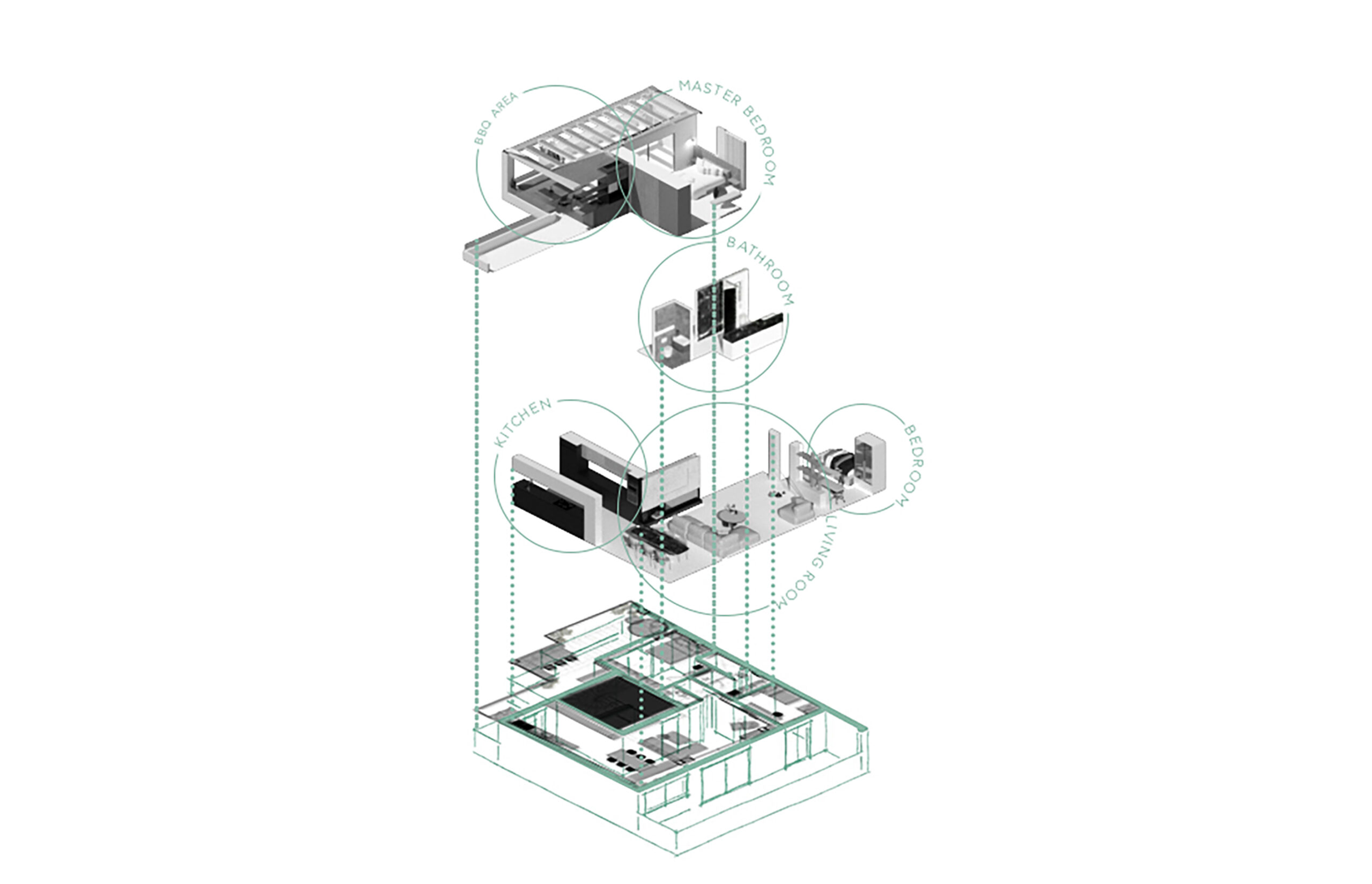 BBQ AREA
MASTER BEDROOM
BATHROOM
KITCHEN
BEDROOM
LIVING ROOM